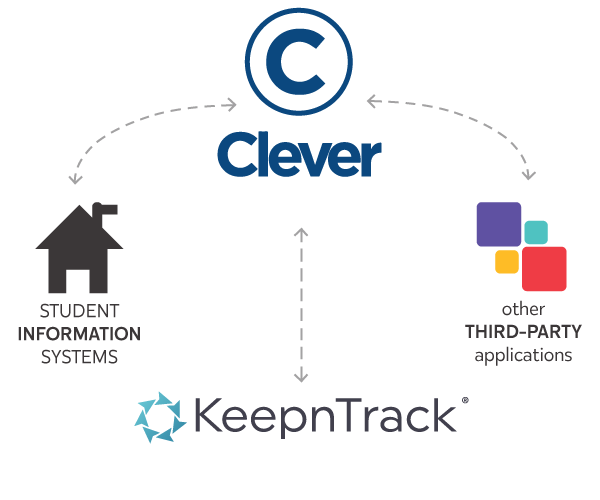 C
Clever

STUDENT
INFORMATION
SYSTEMS

other
THIRD-PARTY
applications

KeepnTrack®